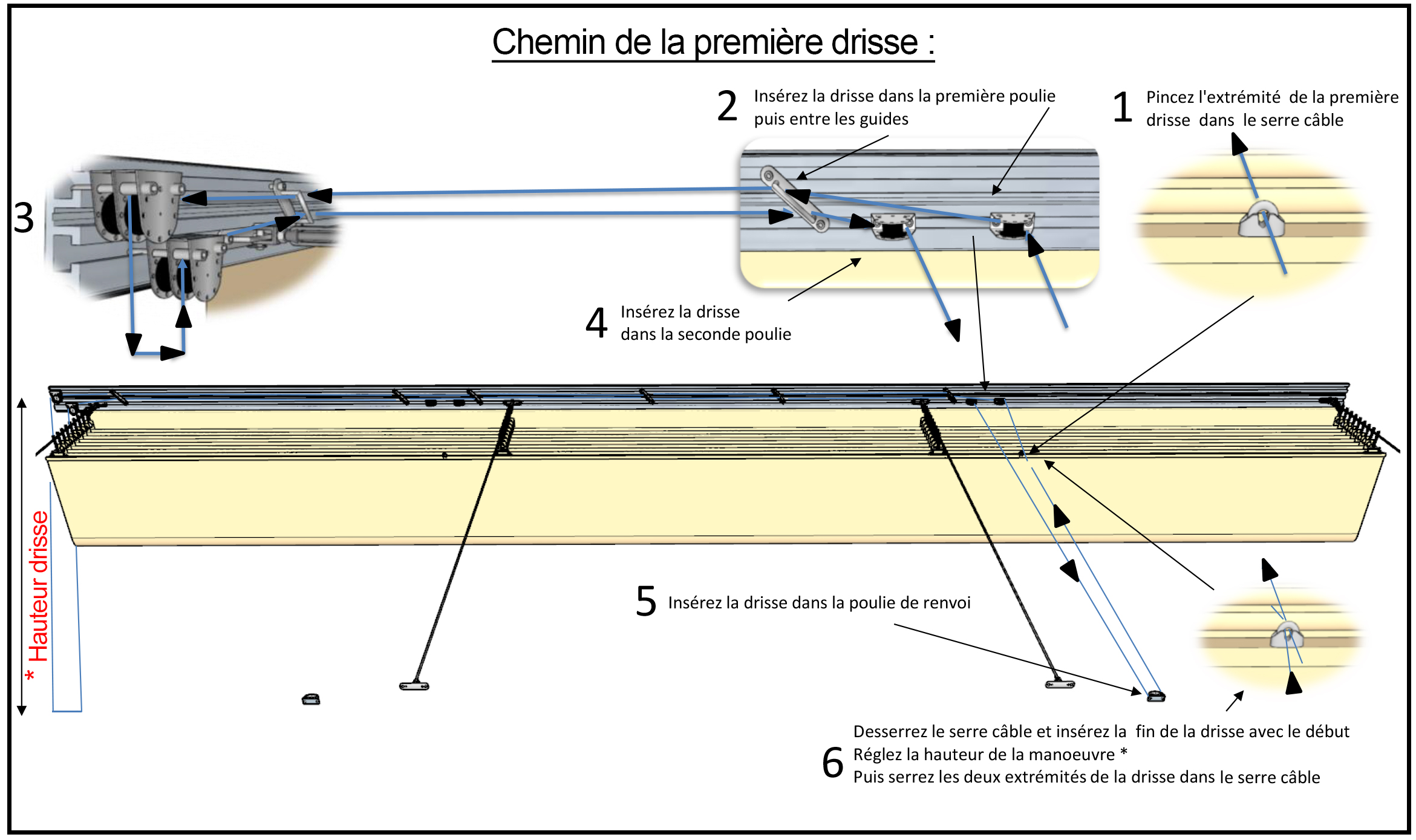 Chemin de la première drisse :

2 Insérez la drisse dans la première poulie puis entre les guides

1 Pincez l'extrémité de la première drisse dans le serre câble

3

4 Insérez la drisse dans la seconde poulie

* Hauteur drisse

5 Insérez la drisse dans la poulie de renvoi

6 Desserrez le serre câble et insérez la fin de la drisse avec le début
Réglez la hauteur de la manoeuvre *
Puis serrez les deux extrémités de la drisse dans le serre câble